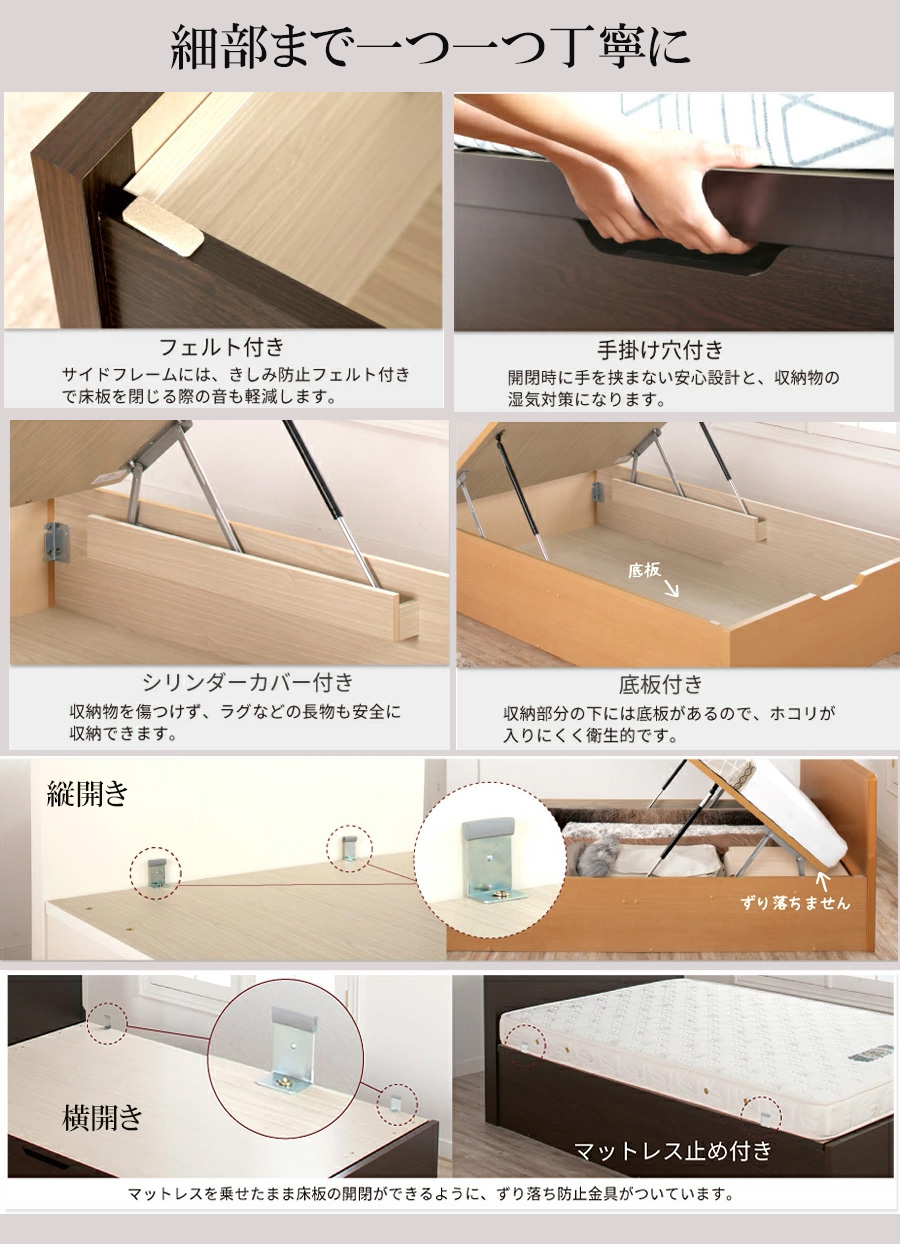 細部まで一つ一つ丁寧に

フェルト付き

サイドフレームには、きしみ防止フェルト付きで床板を閉じる際の音も軽減します。

手掛け穴付き

開閉時に手を挟まない安心設計と、収納物の湿気対策になります。

シリンダーカバー付き

収納物を傷つけず、ラグなどの長物も安全に収納できます。

底板

底板付き

収納部分の下には底板があるので、ホコリが入りにくく衛生的です。

縦開き

ずり落ちません

横開き

マットレス止め付き

マットレスを乗せたまま床板の開閉ができるように、ずり落ち防止金具がついています。