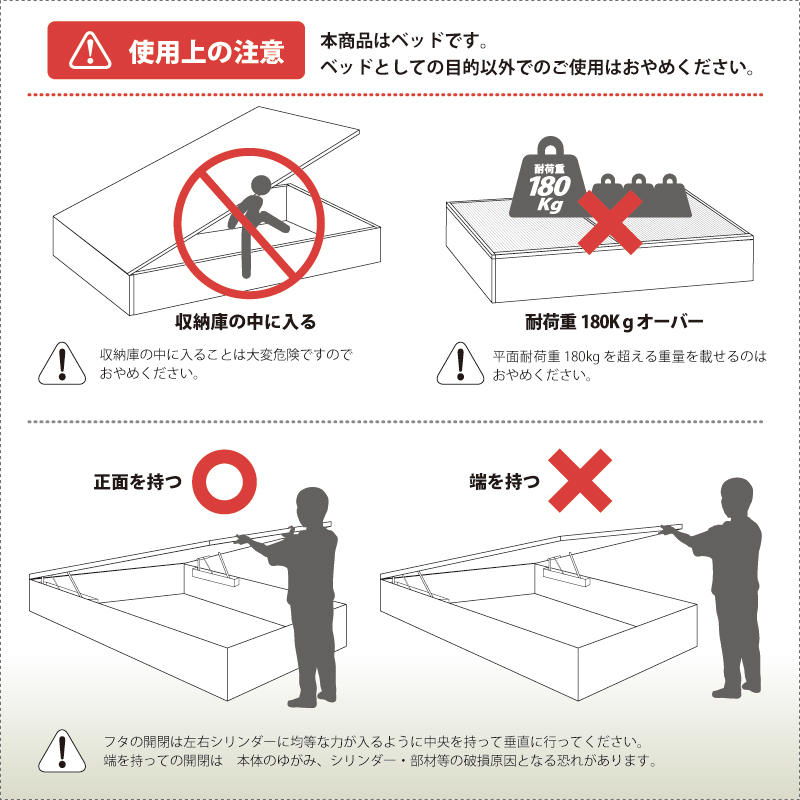 使用上の注意

本商品はベッドです。
ベッドとしての目的以外でのご使用はおやめください。

耐荷重 180 Kg

収納庫の中に入る

収納庫の中に入ることは大変危険ですのでおやめください。

耐荷重 180Kｇオーバー

平面耐荷重 180kg を超える重量を載せるのはおやめください。

正面を持つ

端を持つ

フタの開閉は左右シリンダーに均等な力が入るように中央を持って垂直に行ってください。
端を持っての開閉は　本体のゆがみ、シリンダー・部材等の破損原因となる恐れがあります。